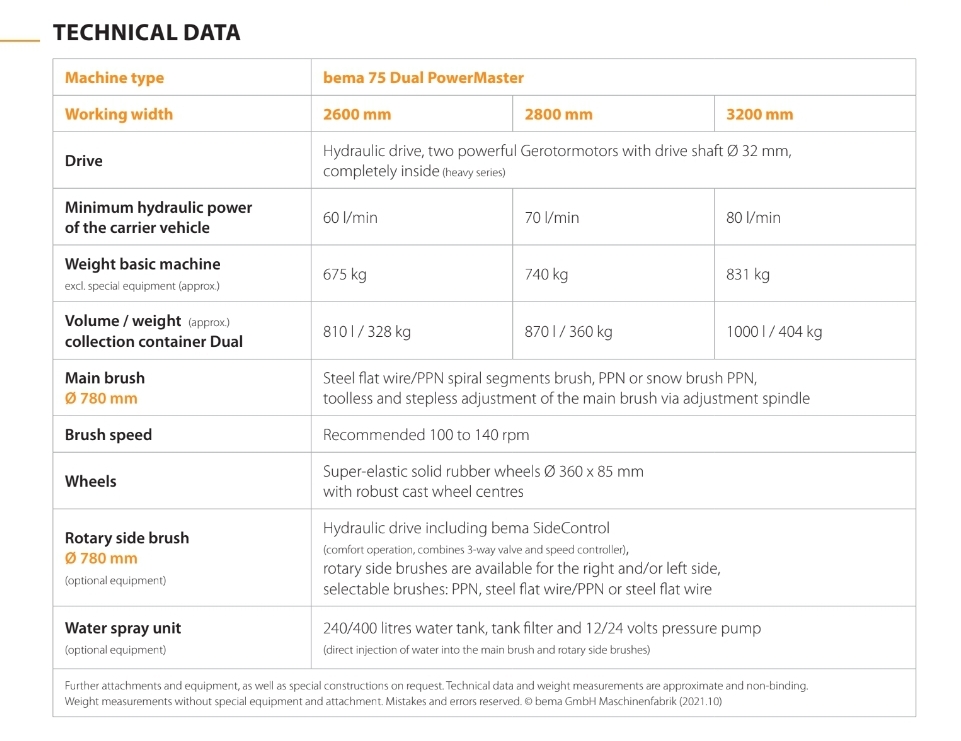 TECHNICAL DATA

| Machine type | bema 75 Dual PowerMaster | | |
|---|---|---|---|
| Working width | 2600 mm | 2800 mm | 3200 mm |
| Drive | Hydraulic drive, two powerful Gerotormotors with drive shaft Ø 32 mm, completely inside (heavy series) | | |
| Minimum hydraulic power of the carrier vehicle | 60 l/min | 70 l/min | 80 l/min |
| Weight basic machine excl. special equipment (approx.) | 675 kg | 740 kg | 831 kg |
| Volume / weight (approx.) collection container Dual | 810 l / 328 kg | 870 l / 360 kg | 1000 l / 404 kg |
| Main brush Ø 780 mm | Steel flat wire/PPN spiral segments brush, PPN or snow brush PPN, toolless and stepless adjustment of the main brush via adjustment spindle | | |
| Brush speed | Recommended 100 to 140 rpm | | |
| Wheels | Super-elastic solid rubber wheels Ø 360 x 85 mm with robust cast wheel centres | | |
| Rotary side brush Ø 780 mm (optional equipment) | Hydraulic drive including bema SideControl (comfort operation, combines 3-way valve and speed controller), rotary side brushes are available for the right and/or left side, selectable brushes: PPN, steel flat wire/PPN or steel flat wire | | |
| Water spray unit (optional equipment) | 240/400 litres water tank, tank filter and 12/24 volts pressure pump (direct injection of water into the main brush and rotary side brushes) | | |

Further attachments and equipment, as well as special constructions on request. Technical data and weight measurements are approximate and non-binding. Weight measurements without special equipment and attachment. Mistakes and errors reserved. © bema GmbH Maschinenfabrik (2021.10)